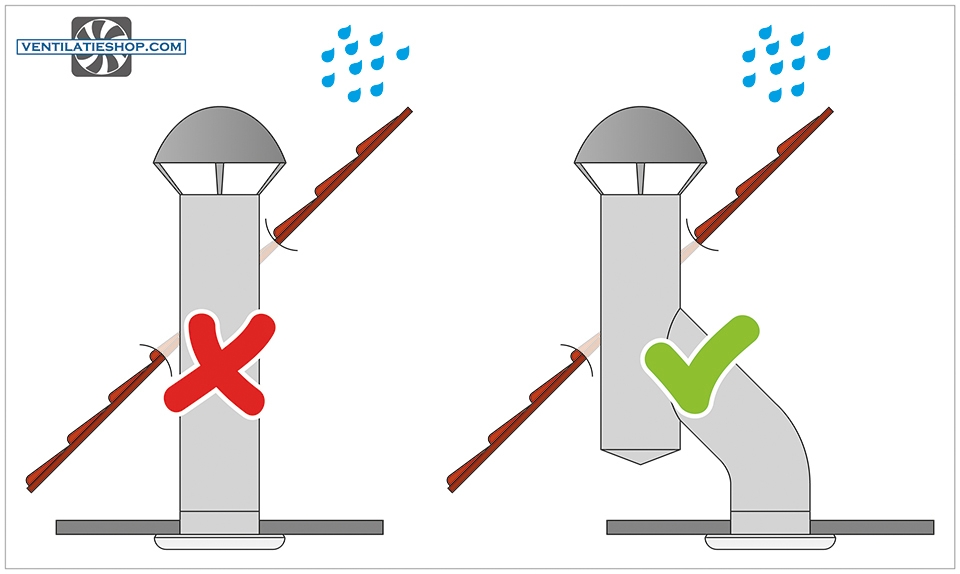 VENTILATIESHOP.COM